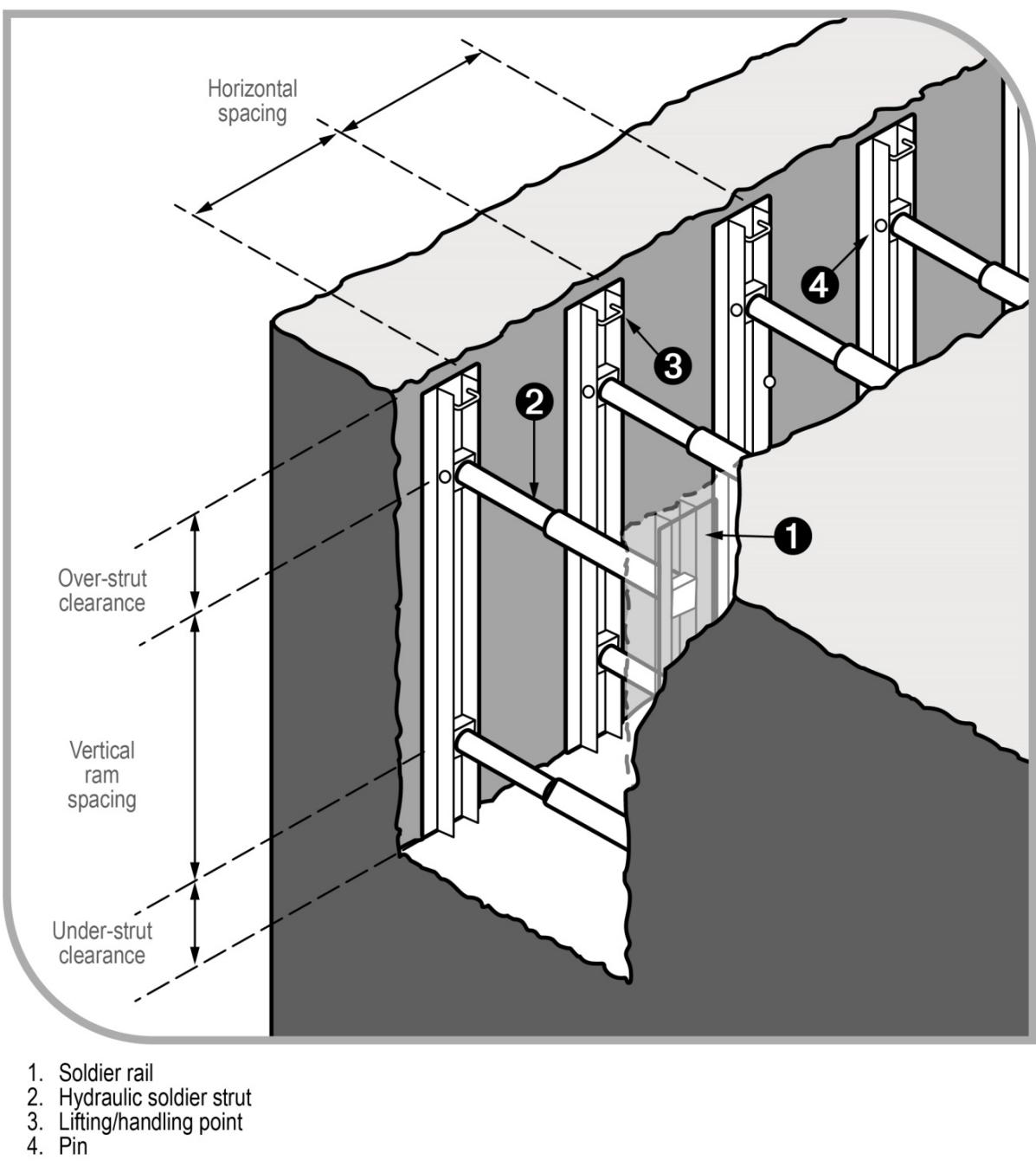 Horizontal spacing

4

3

2

1

Over-strut clearance

Vertical ram spacing

Under-strut clearance

1. Soldier rail
2. Hydraulic soldier strut
3. Lifting/handling point
4. Pin